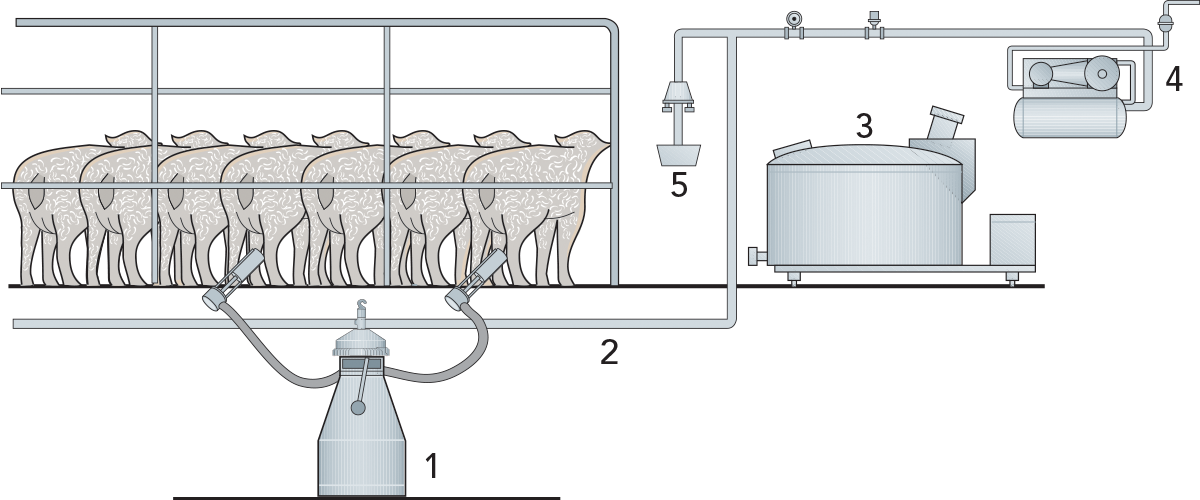 4
3
5
2
1