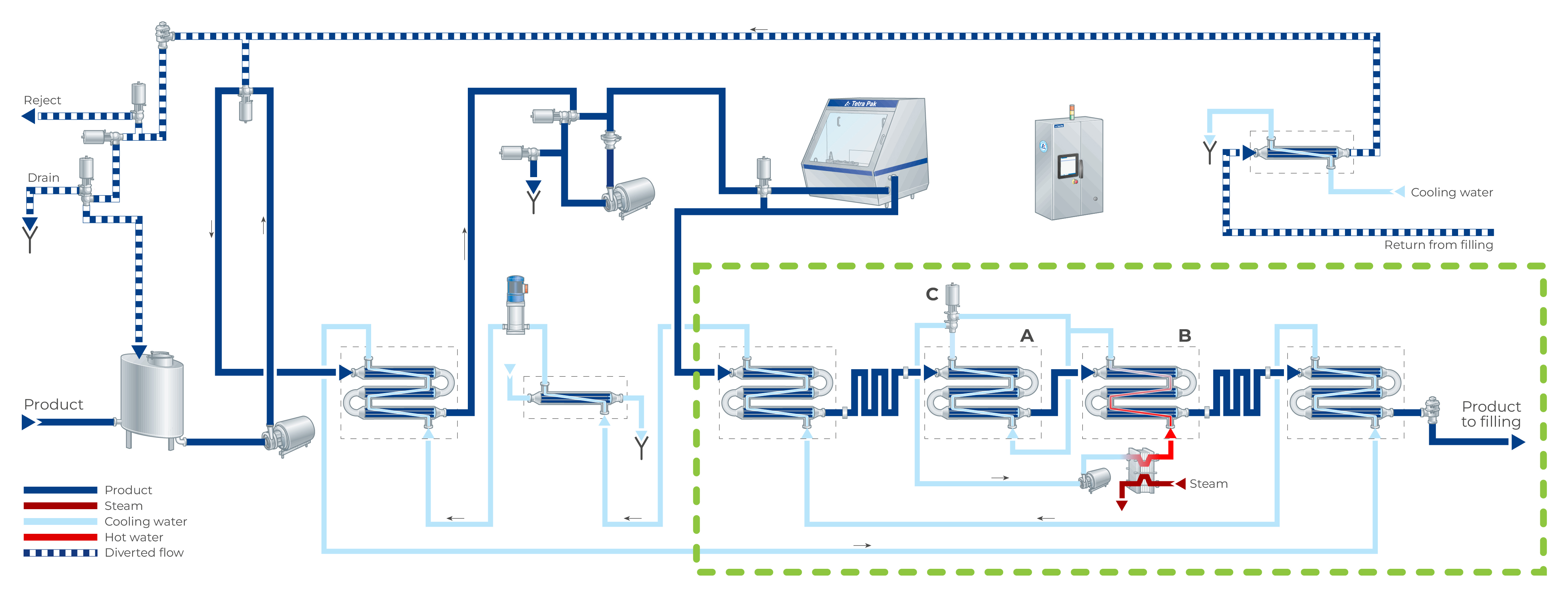 Reject

Drain

Tetra Pak

Cooling water

Return from filling

C

A

B

Product

Product to filling

Steam

Product
Steam
Cooling water
Hot water
Diverted flow