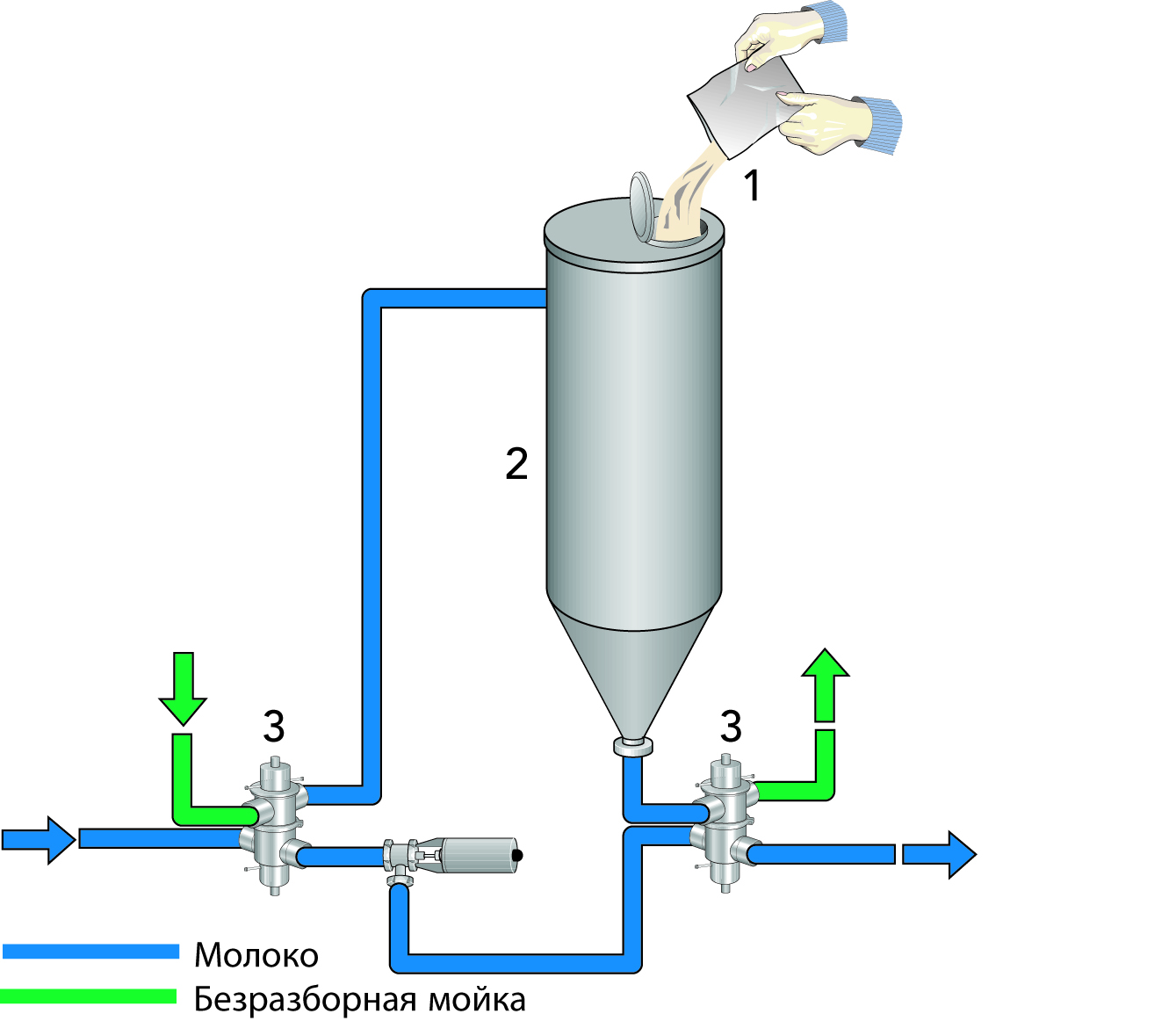 1

2

3

3

Молоко

Безразборная мойка