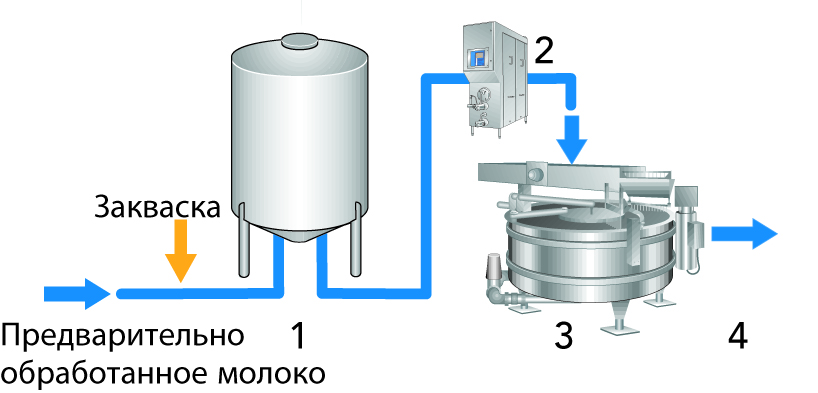 2

Закваска

Предварительно обработанное молоко

1

3

4