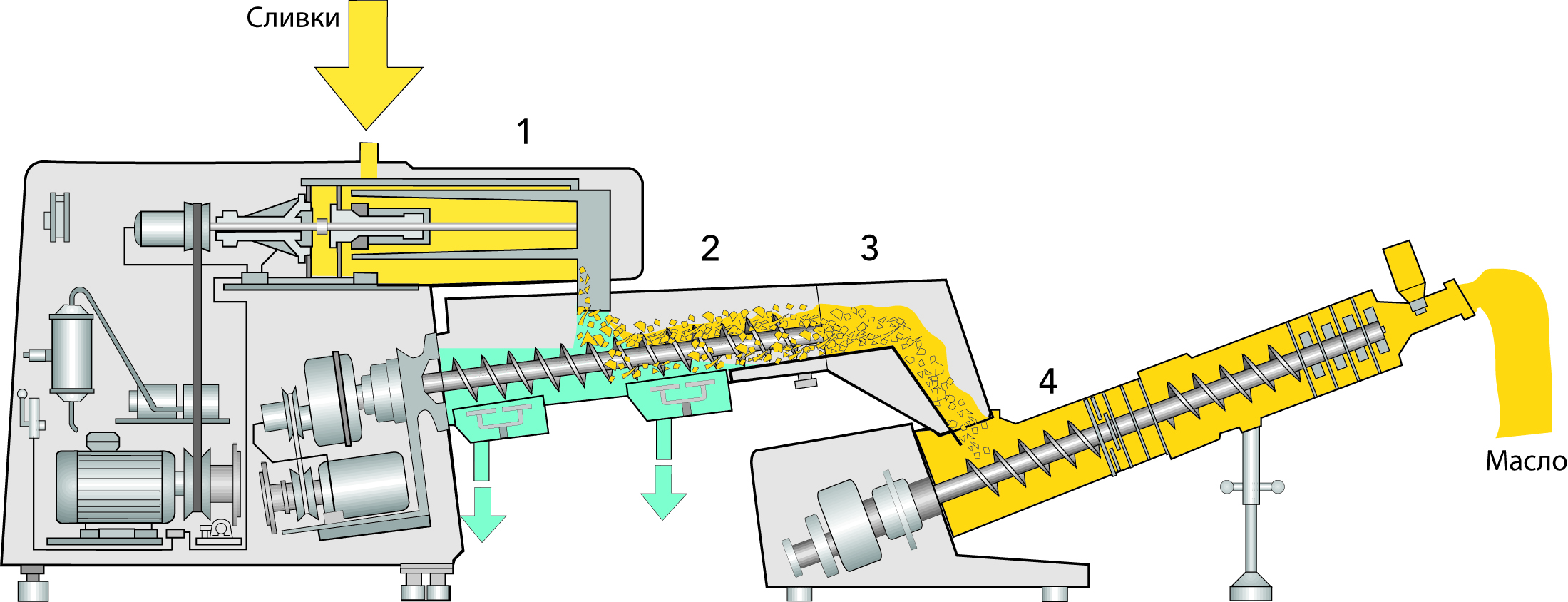 Сливки

1

2

3

4

Масло