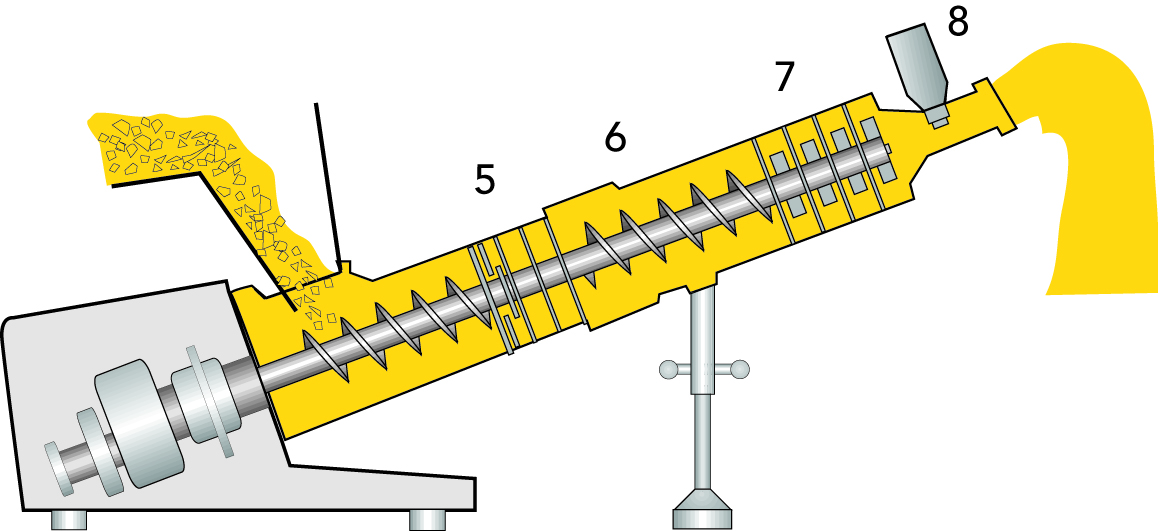 5
6
7
8