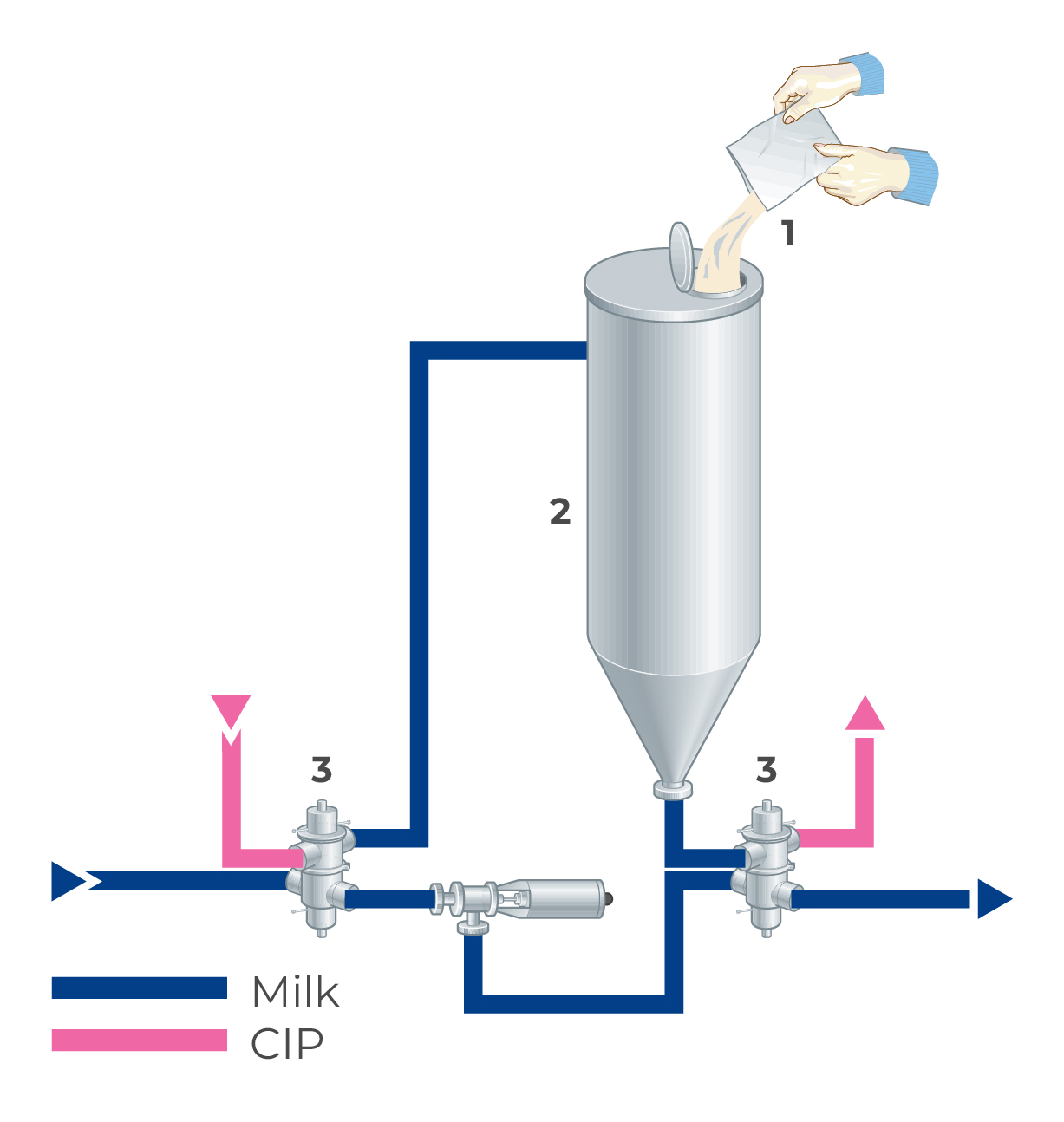 1

2

3

3

Milk
CIP