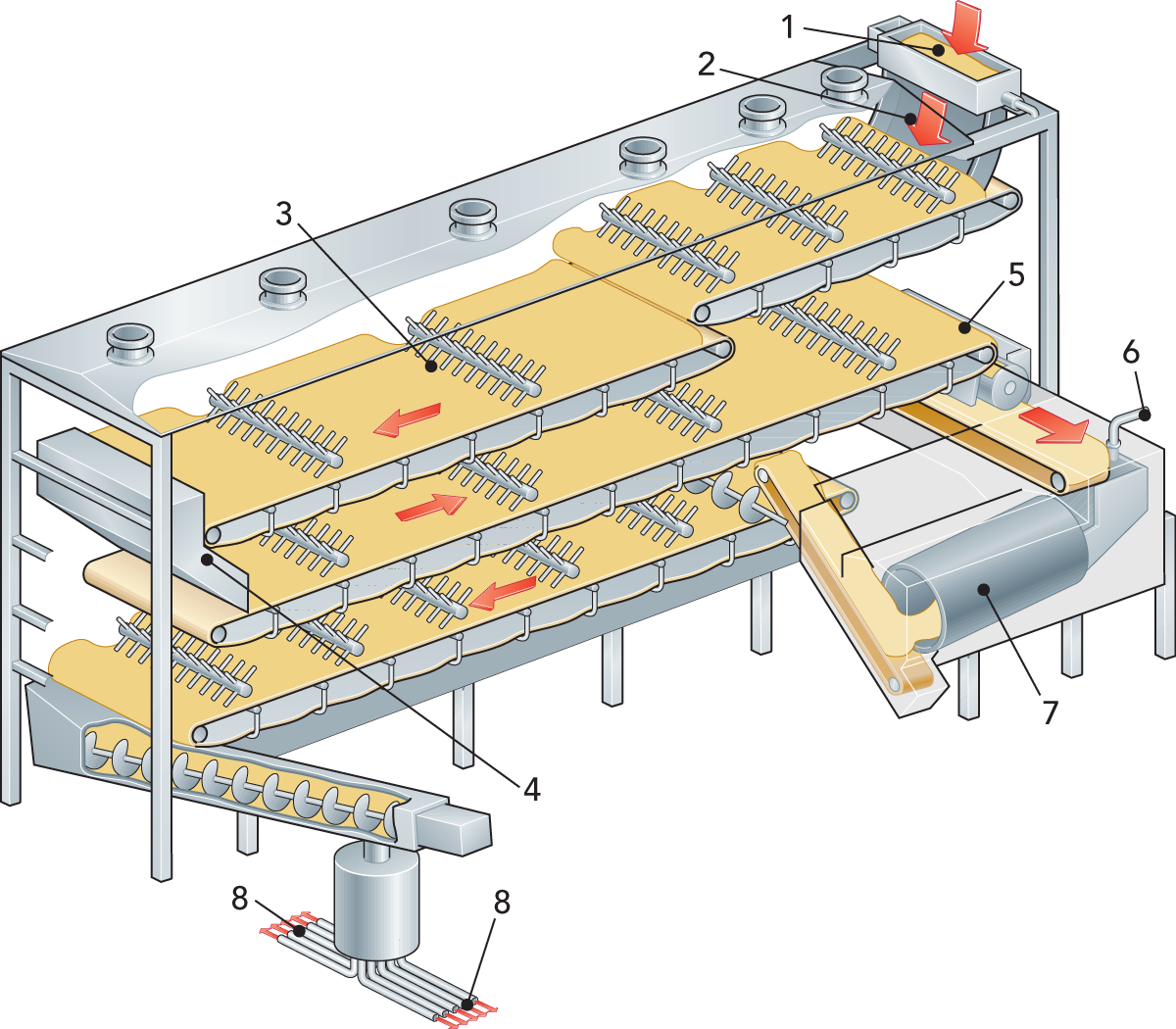 1
2
3
5
6
4
7
8
8