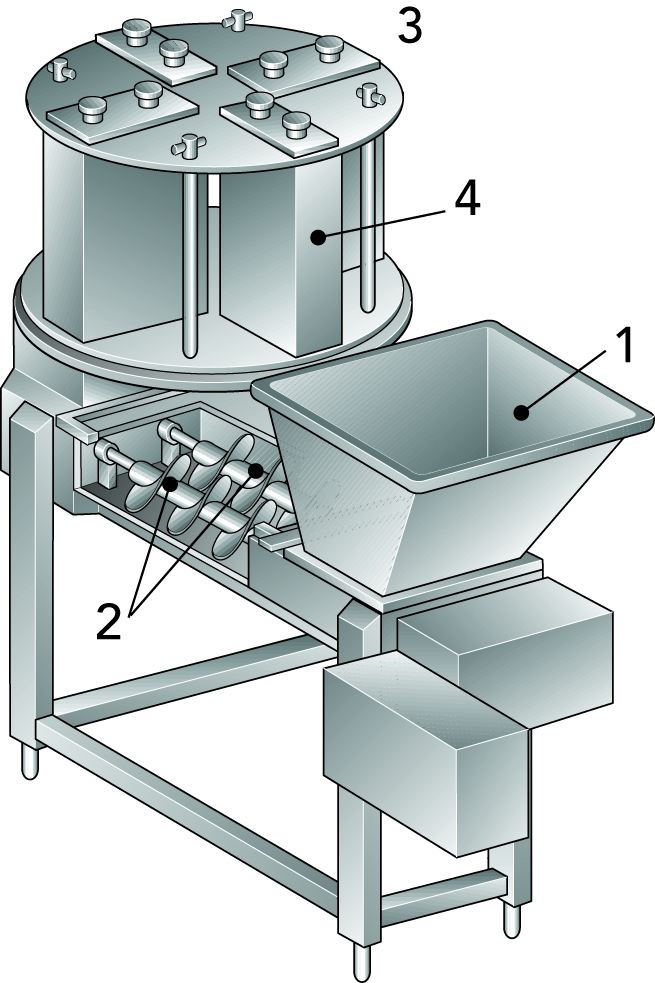 3
4
1
2