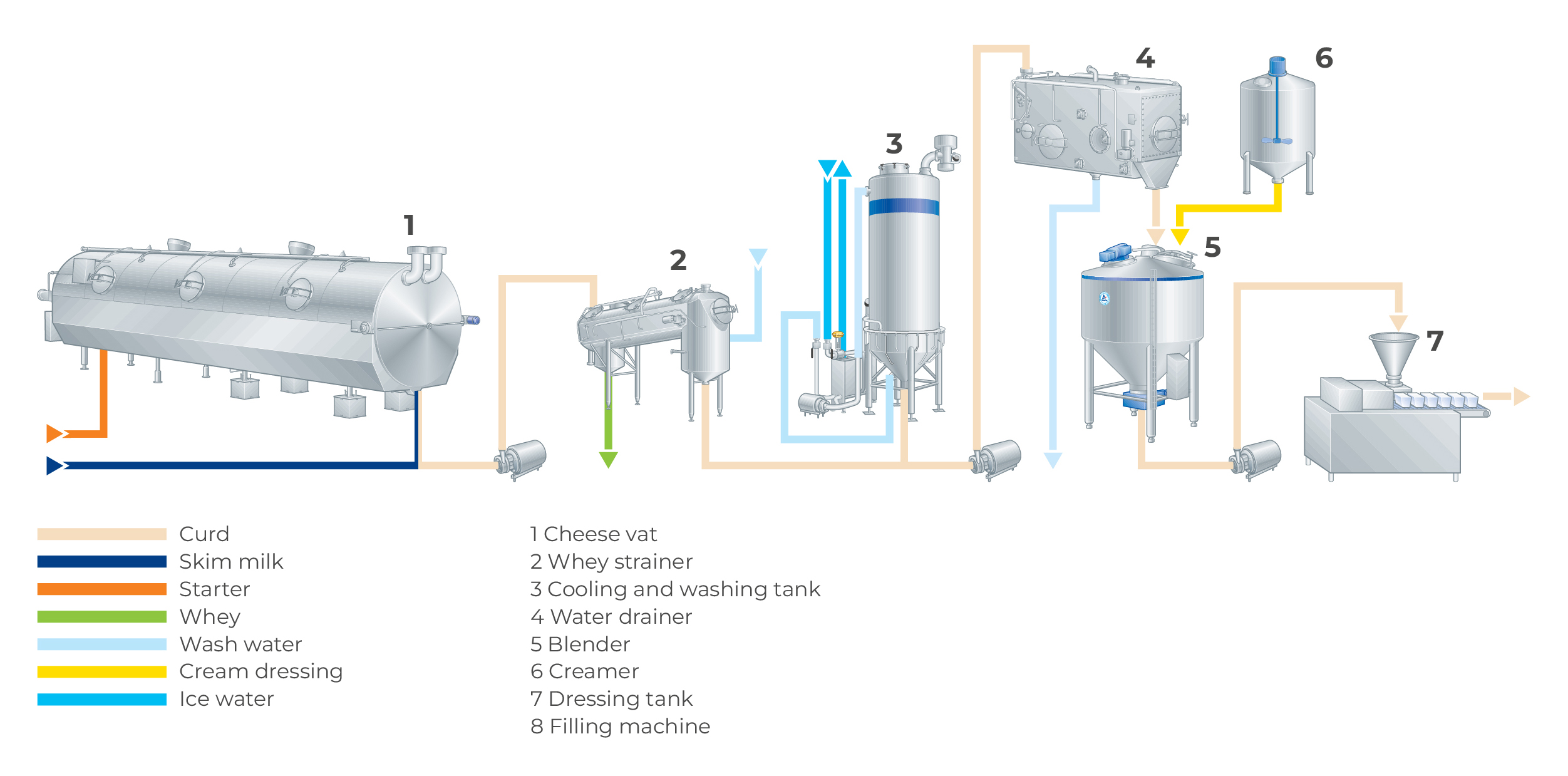 1

2

3

4

6

5

7

Curd
Skim milk
Starter
Whey
Wash water
Cream dressing
Ice water

1 Cheese vat
2 Whey strainer
3 Cooling and washing tank
4 Water drainer
5 Blender
6 Creamer
7 Dressing tank
8 Filling machine