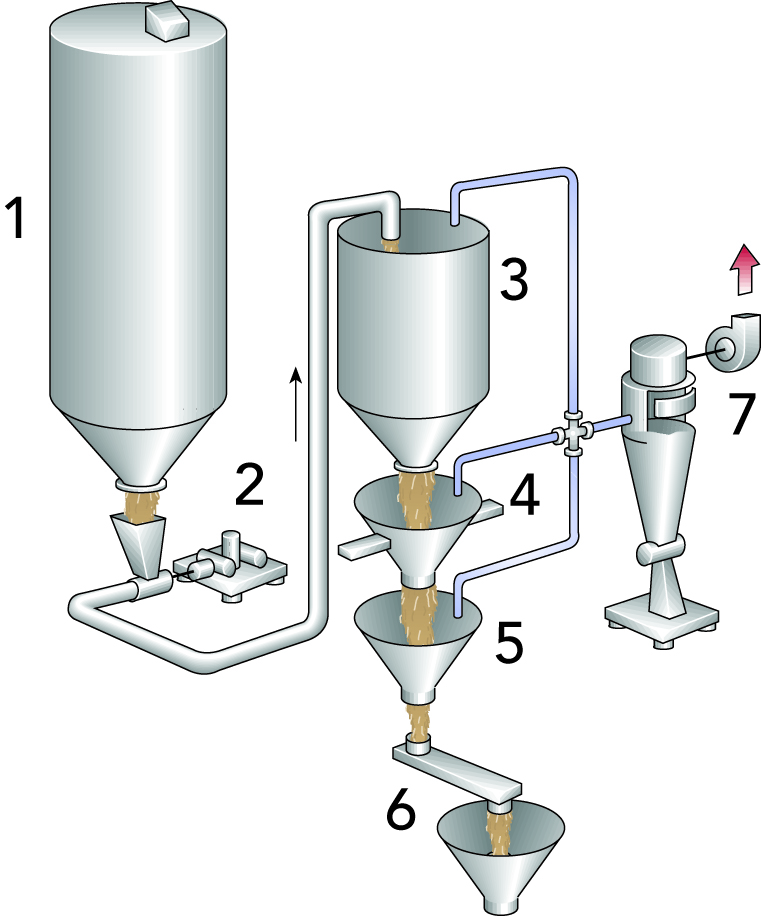 1
2
3
4
5
6
7