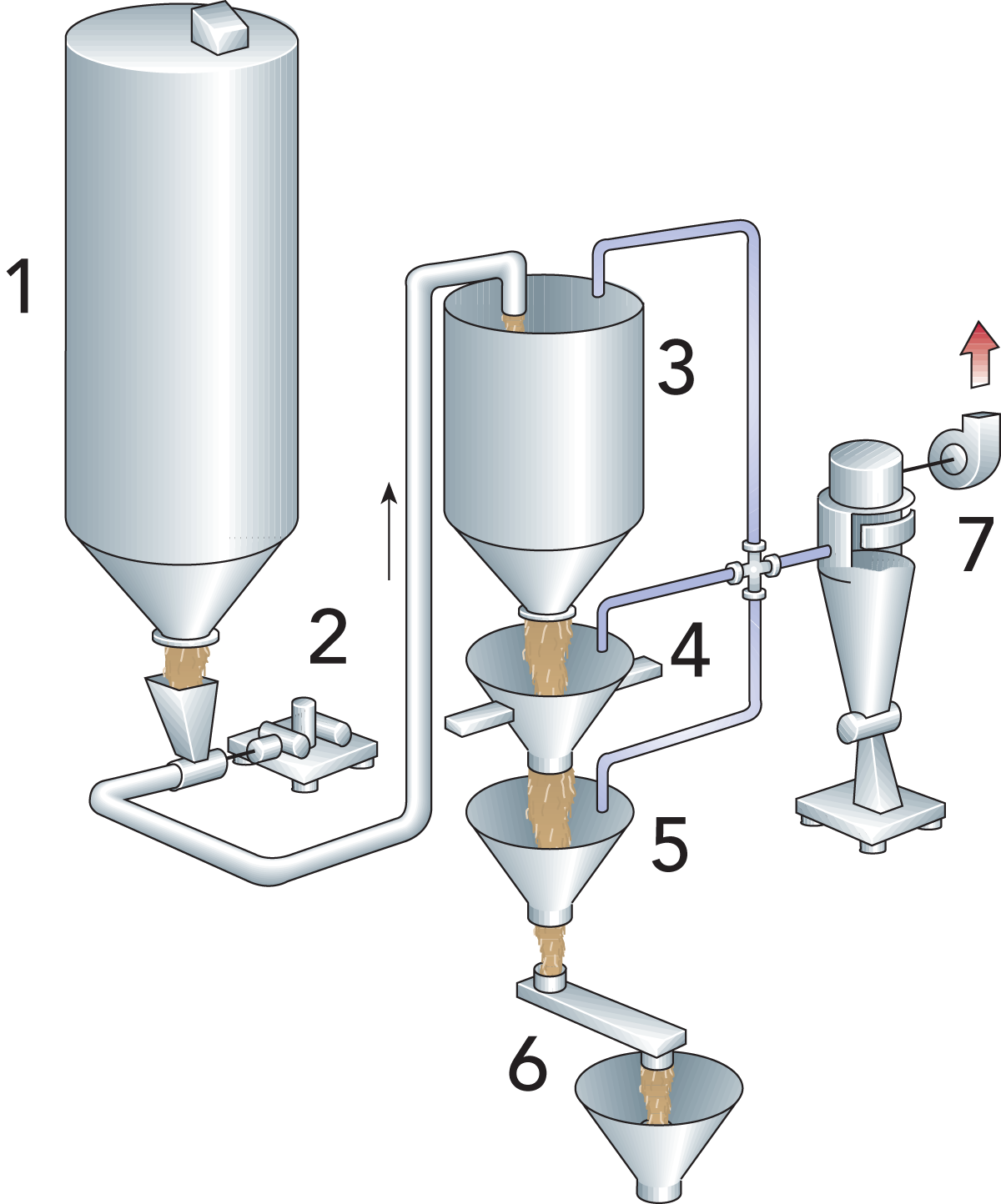 1

2

3

4

5

6

7