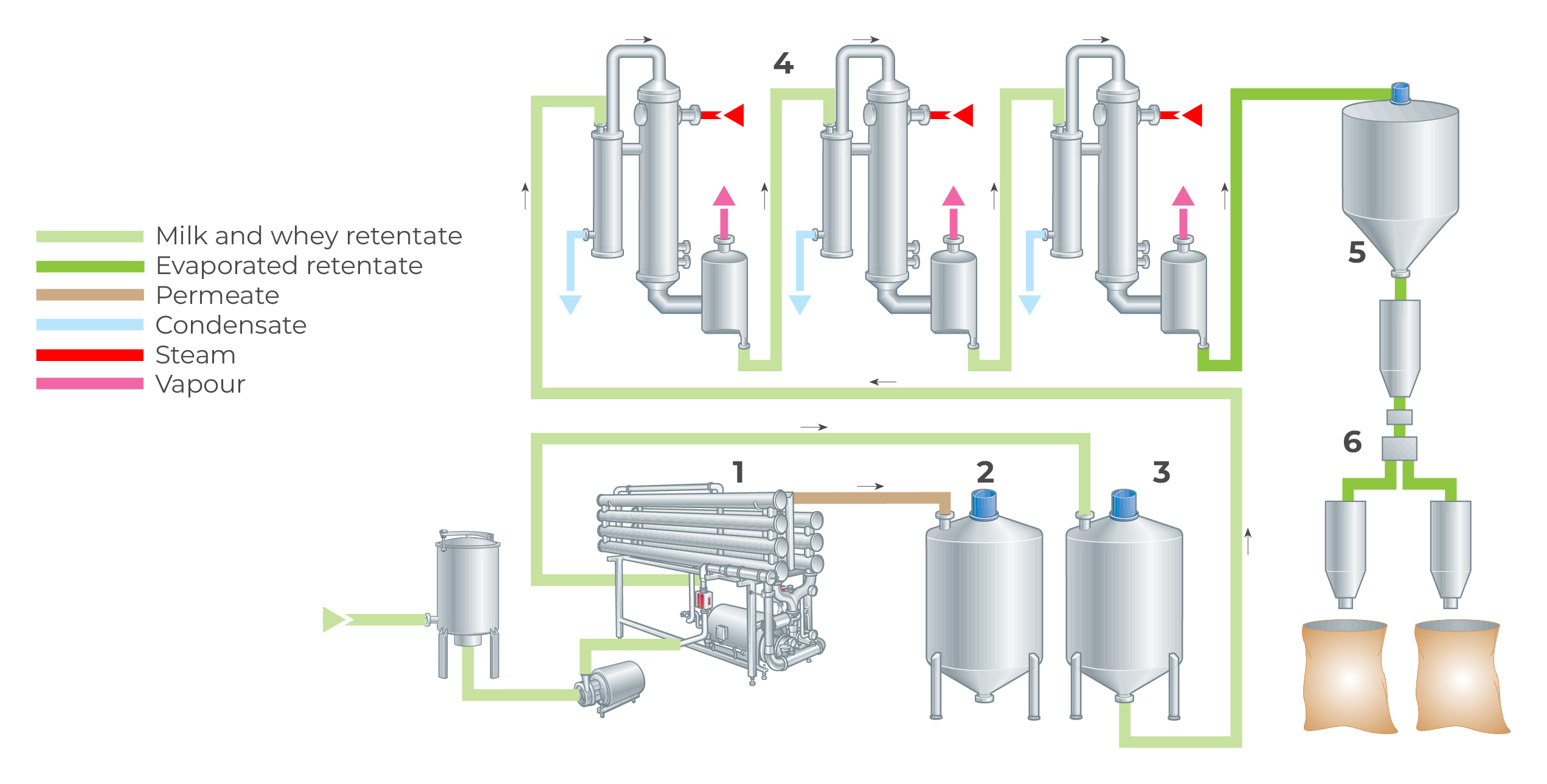 Milk and whey retentate
Evaporated retentate
Permeate
Condensate
Steam
Vapour

4

5

6

1

2

3