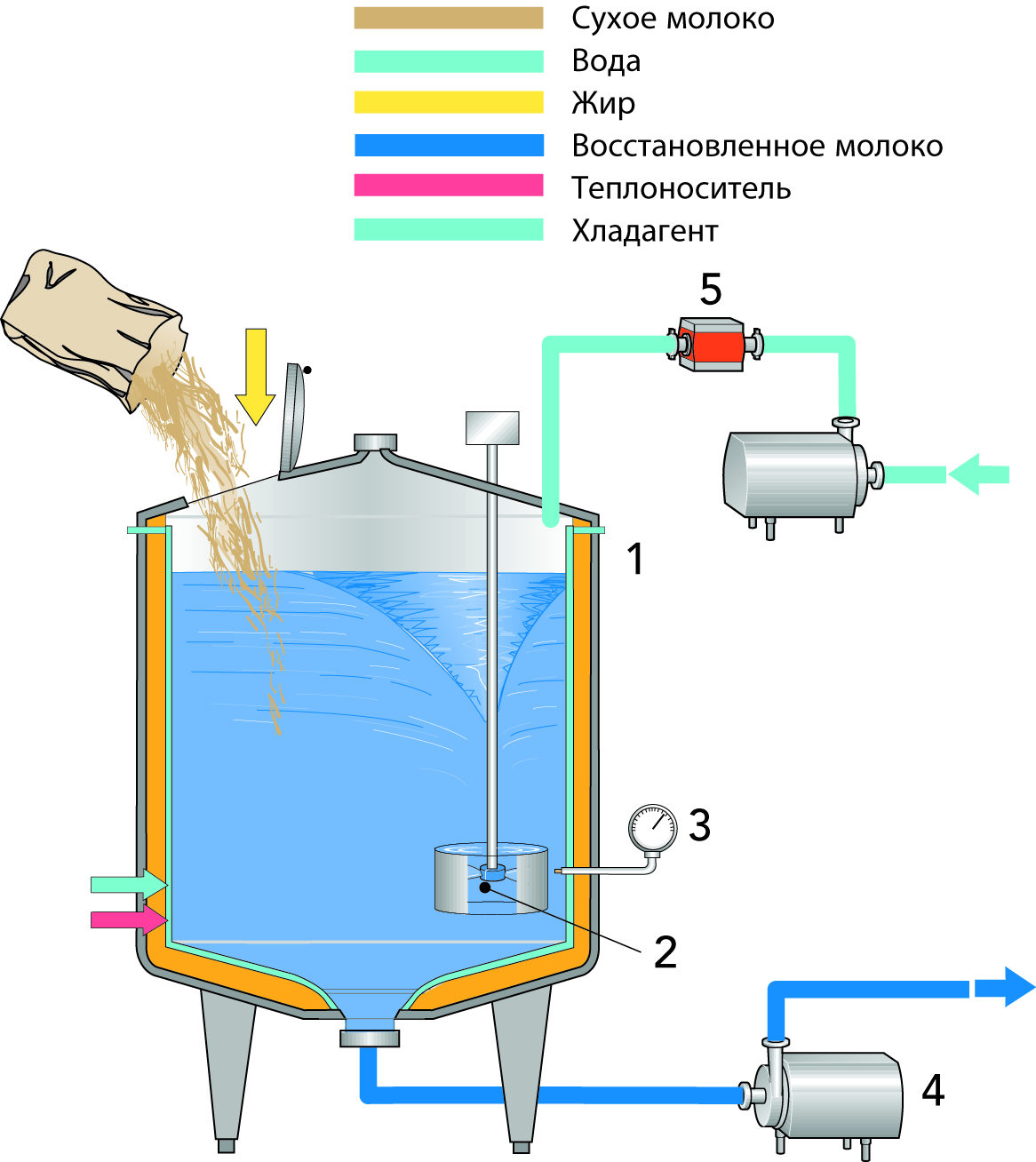 Сухое молоко
Вода
Жир
Восстановленное молоко
Теплоноситель
Хладагент

5

1

3

2

4