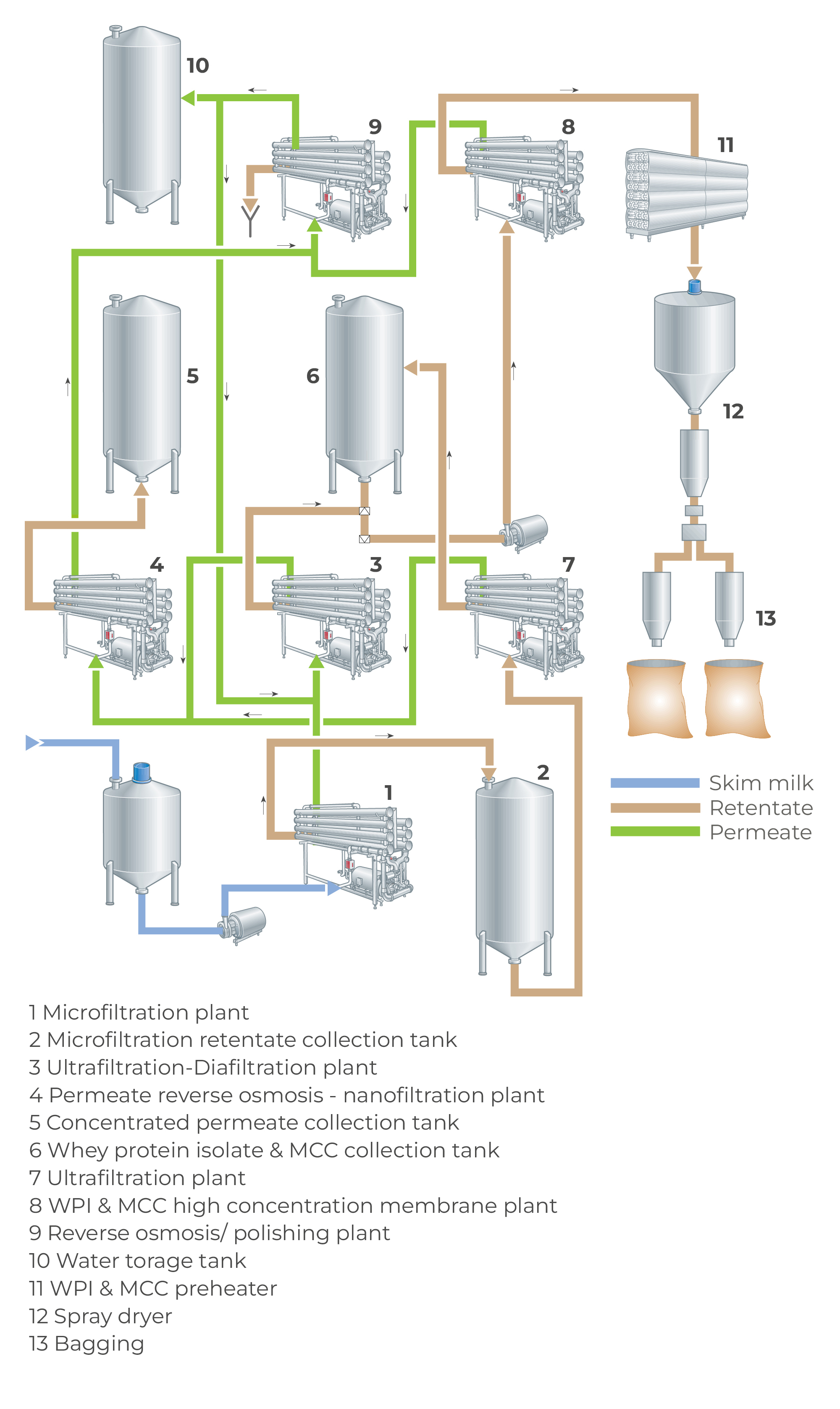 10

9

8

11

5

6

12

4

3

7

13

1

2

Skim milk
Retentate
Permeate

1 Microfiltration plant
2 Microfiltration retentate collection tank
3 Ultrafiltration-Diafiltration plant
4 Permeate reverse osmosis - nanofiltration plant
5 Concentrated permeate collection tank
6 Whey protein isolate & MCC collection tank
7 Ultrafiltration plant
8 WPI & MCC high concentration membrane plant
9 Reverse osmosis/ polishing plant
10 Water torage tank
11 WPI & MCC preheater
12 Spray dryer
13 Bagging