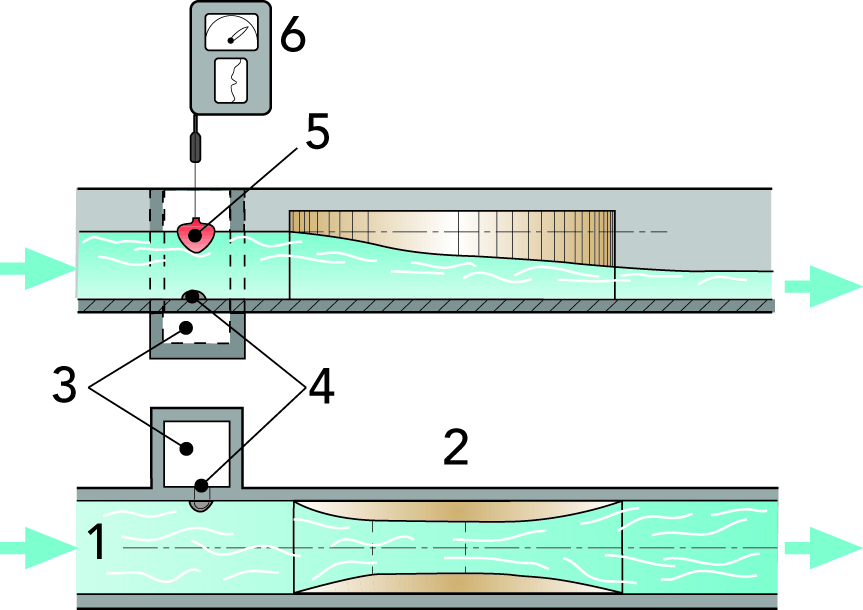 6
5
3
4
2
1