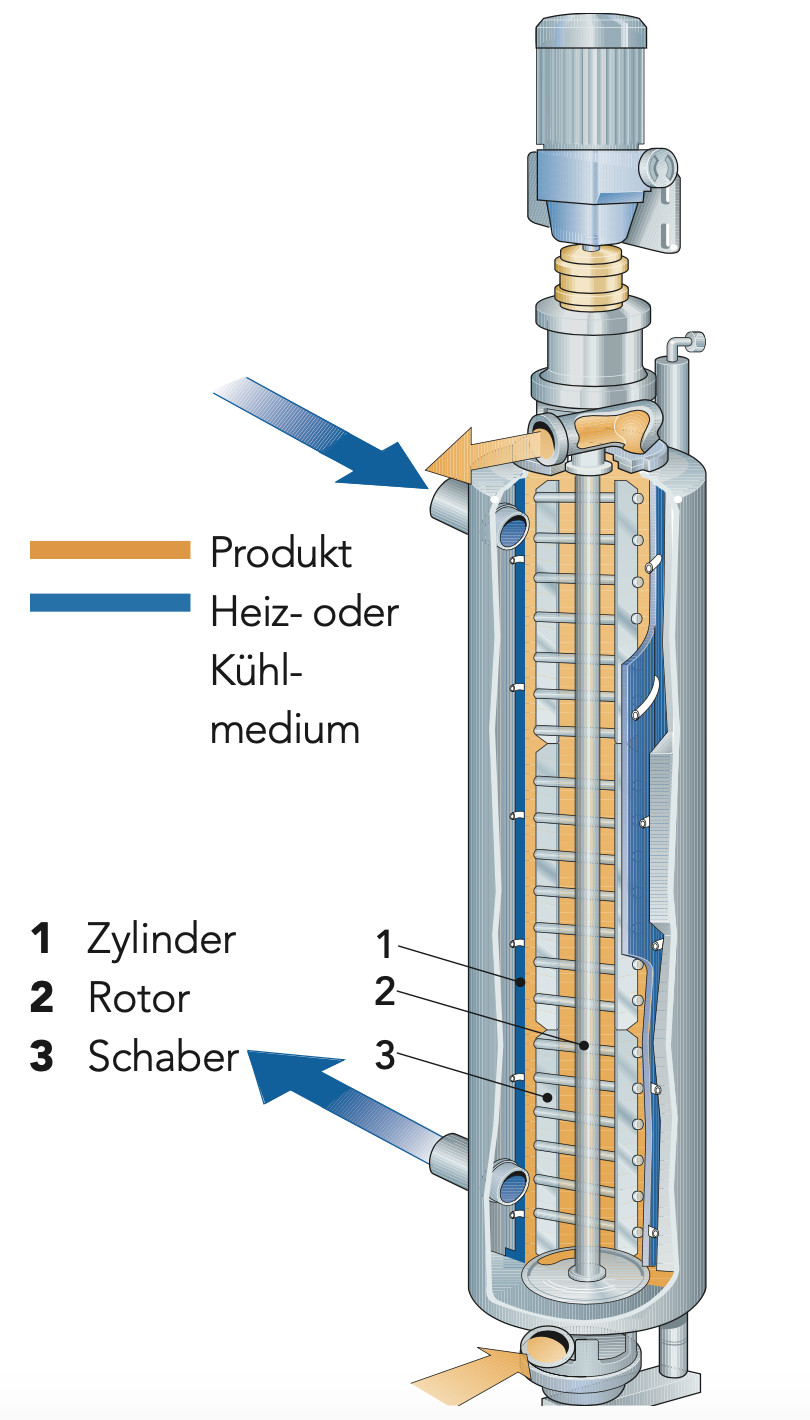 Produkt
Heiz- oder Kühlmedium

1 Zylinder
2 Rotor
3 Schaber

1
2
3