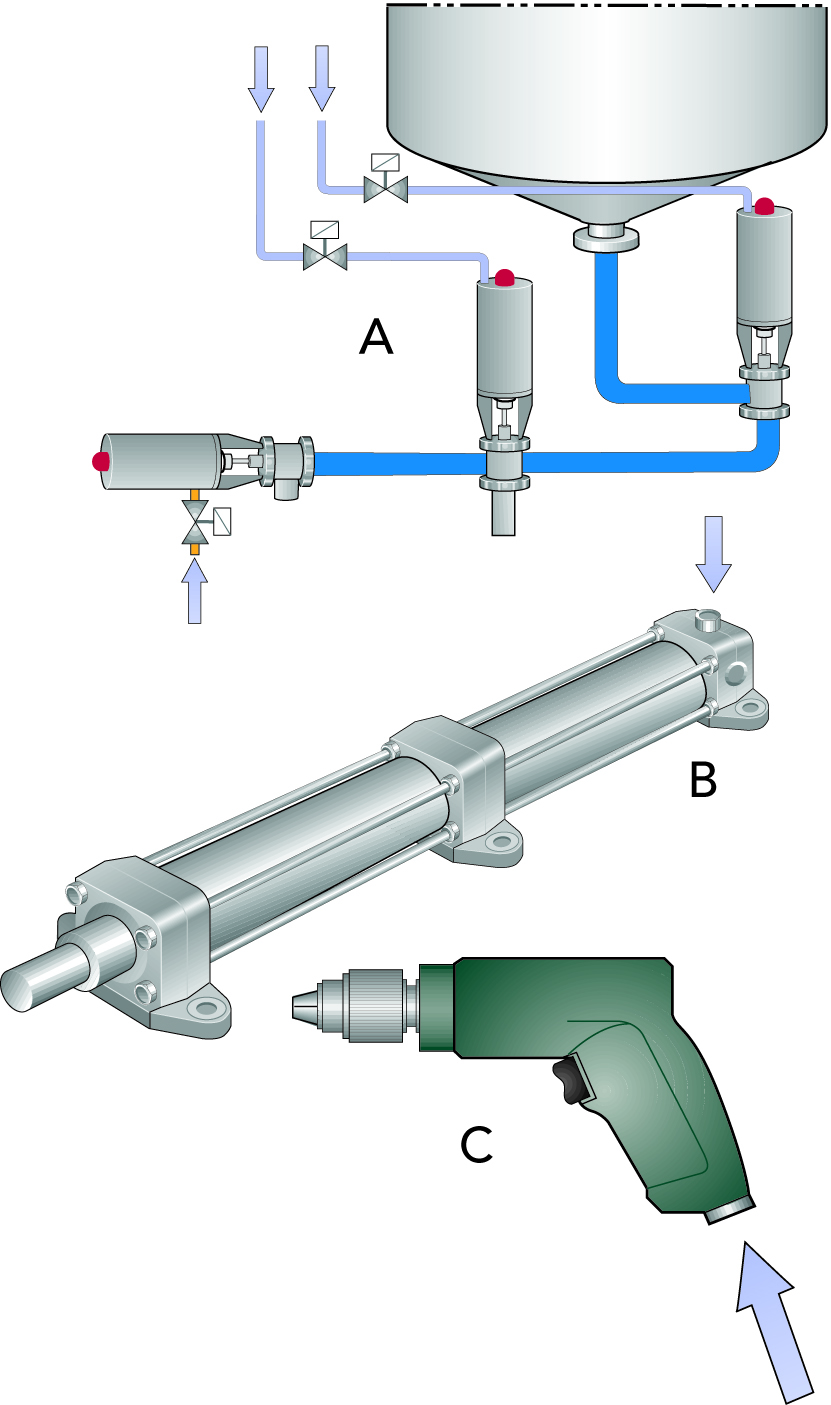 A

B

C