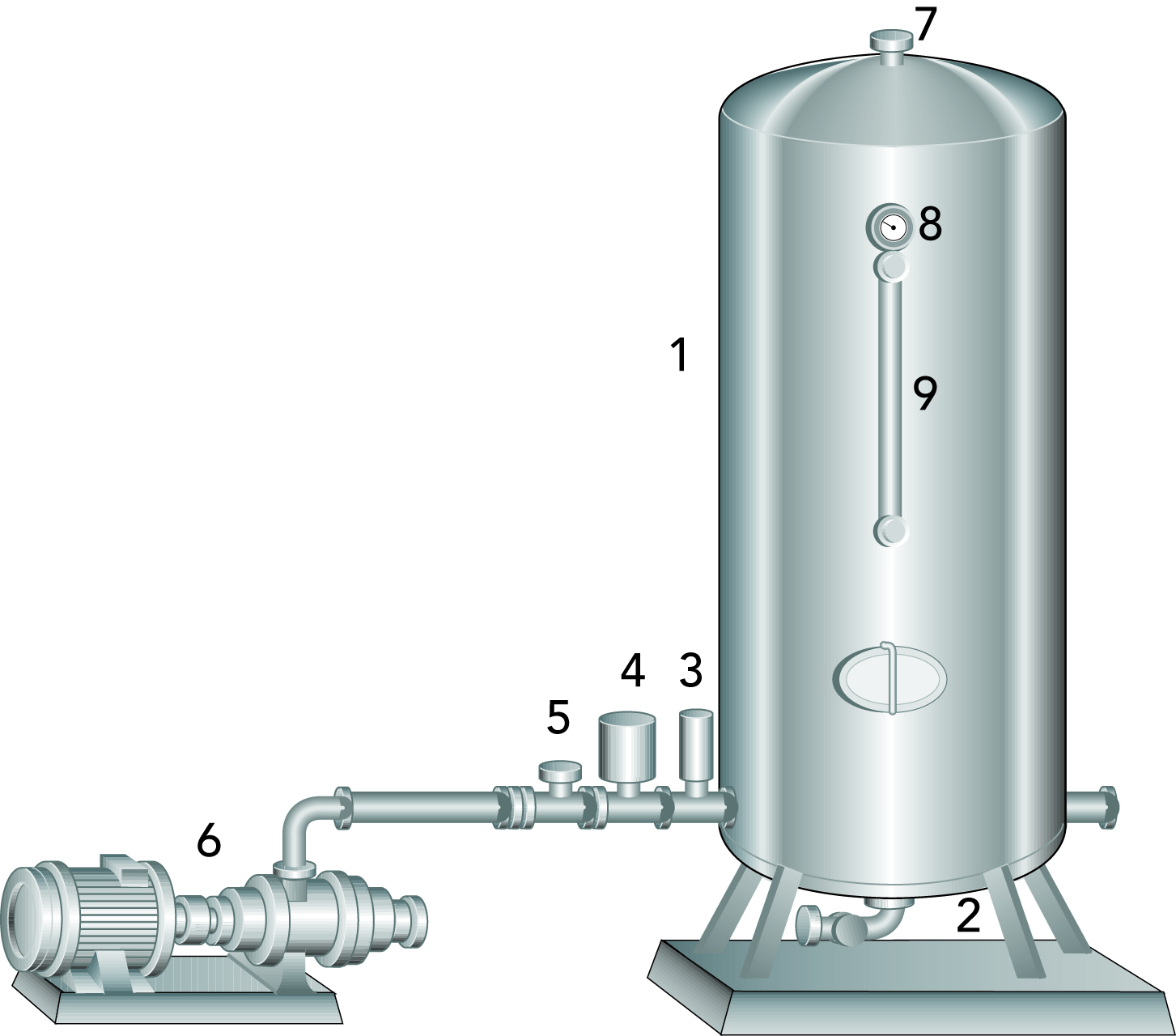 7
8
1
9
4 3
5
6
2