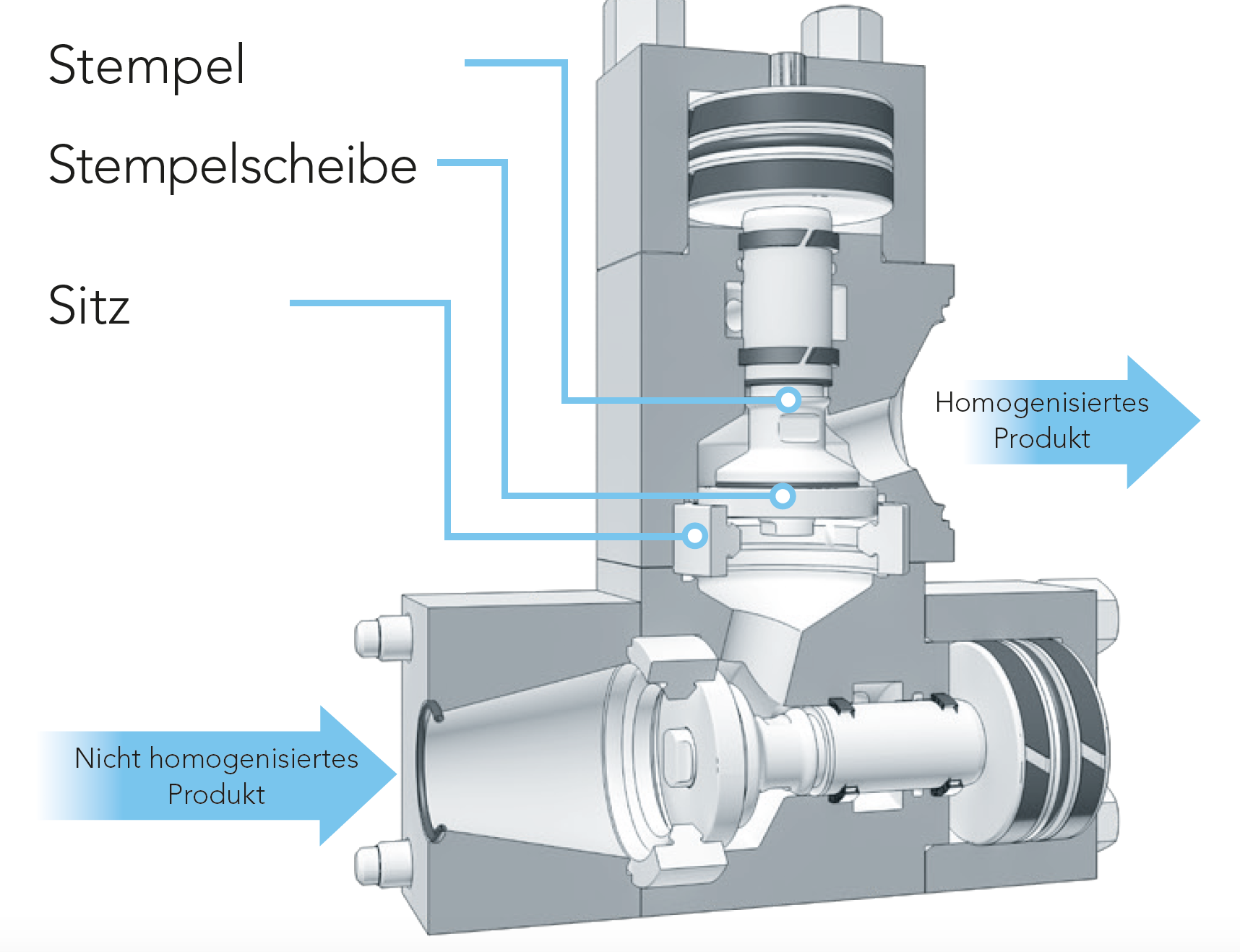 Stempel

Stempelscheibe

Sitz

Homogenisiertes Produkt

Nicht homogenisiertes Produkt