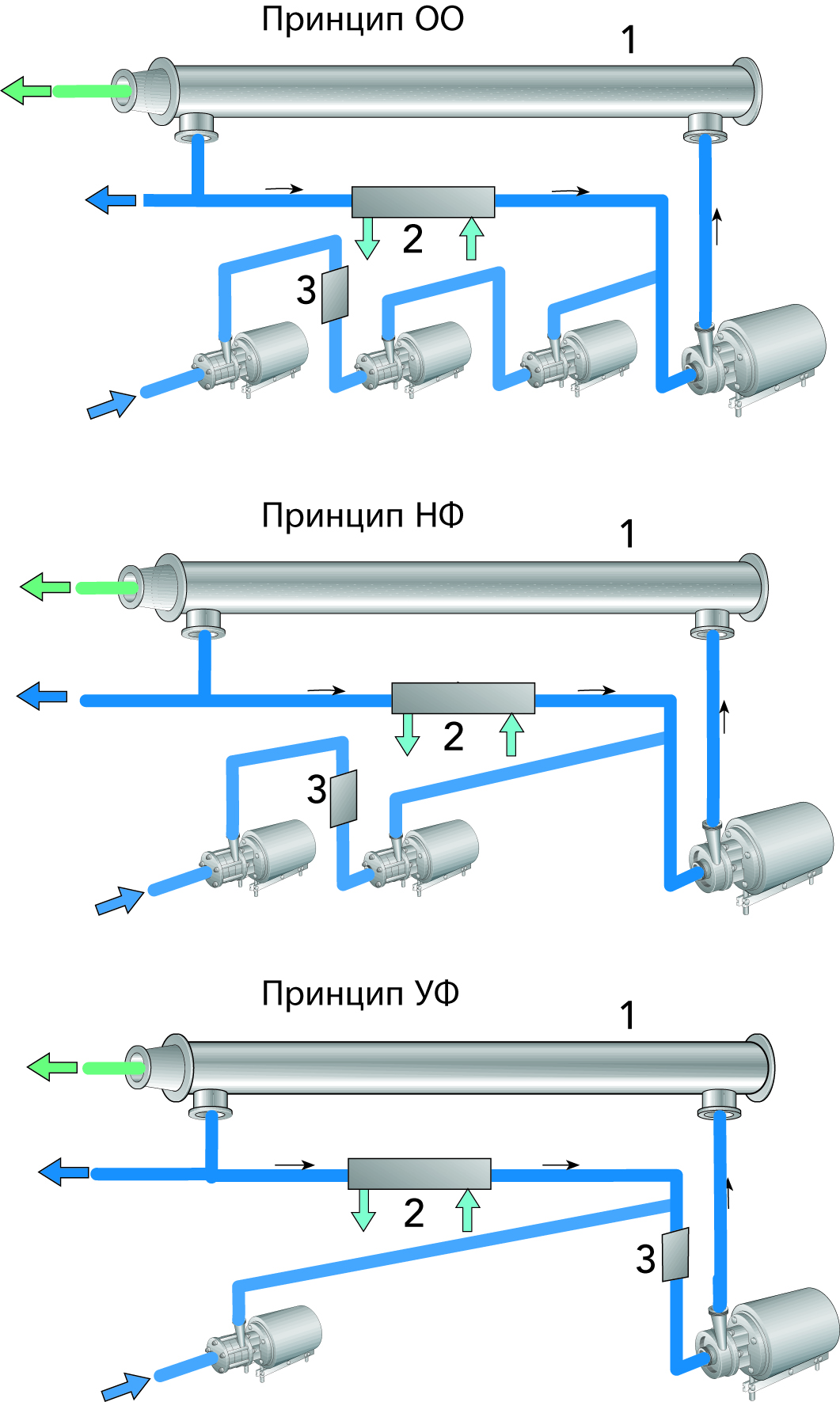 Принцип ОО

1

2

3

Принцип НФ

1

2

3

Принцип УФ

1

2

3