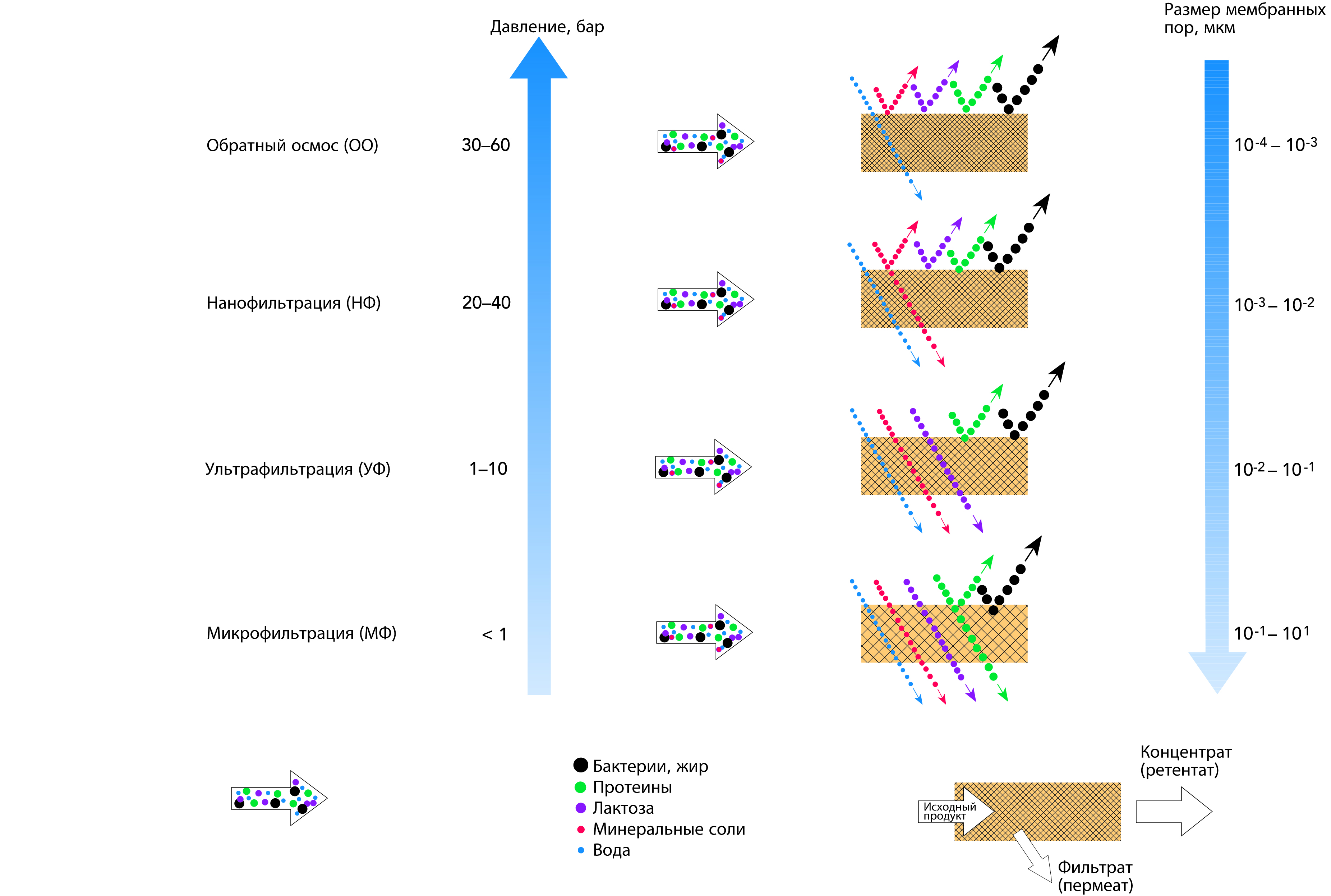 Давление, бар

Размер мембранных пор, мкм

Обратный осмос (ОО) 30–60 $10^{-4} – 10^{-3}$

Нанофильтрация (НФ) 20–40 $10^{-3} – 10^{-2}$

Ультрафильтрация (УФ) 1–10 $10^{-2} – 10^{-1}$

Микрофильтрация (МФ) < 1 $10^{-1} – 10^{1}$

Бактерии, жир
Протеины
Лактоза
Минеральные соли
Вода

Исходный продукт

Концентрат (ретентат)

Фильтрат (пермеат)