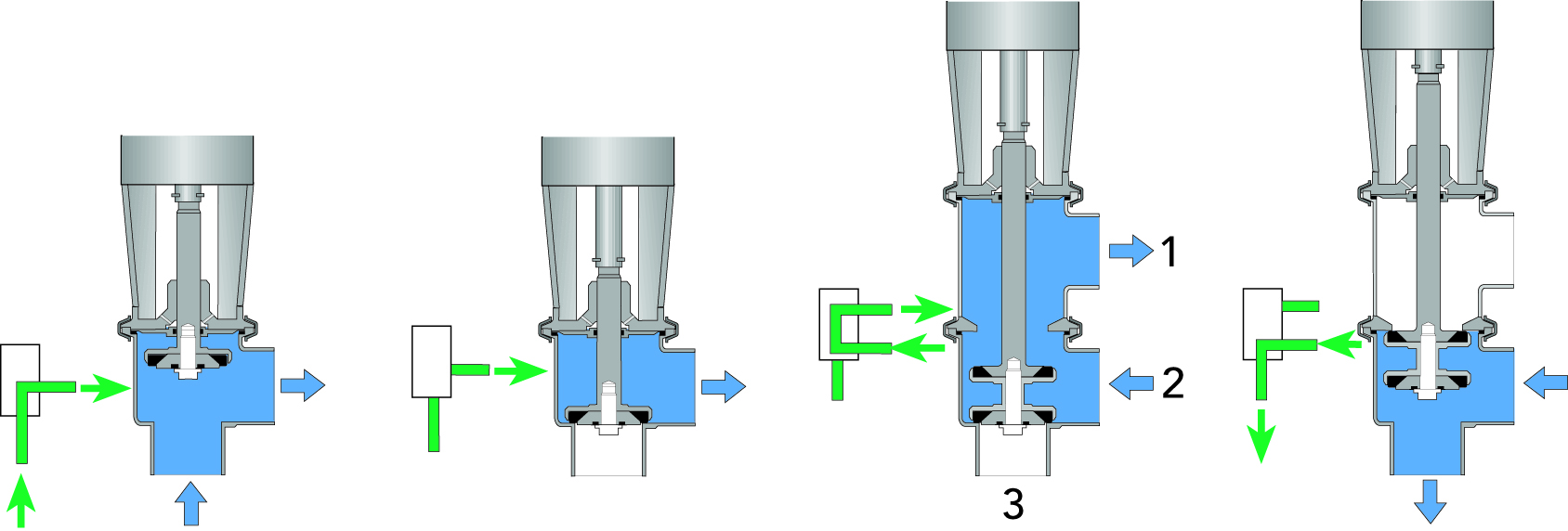 1
2
3