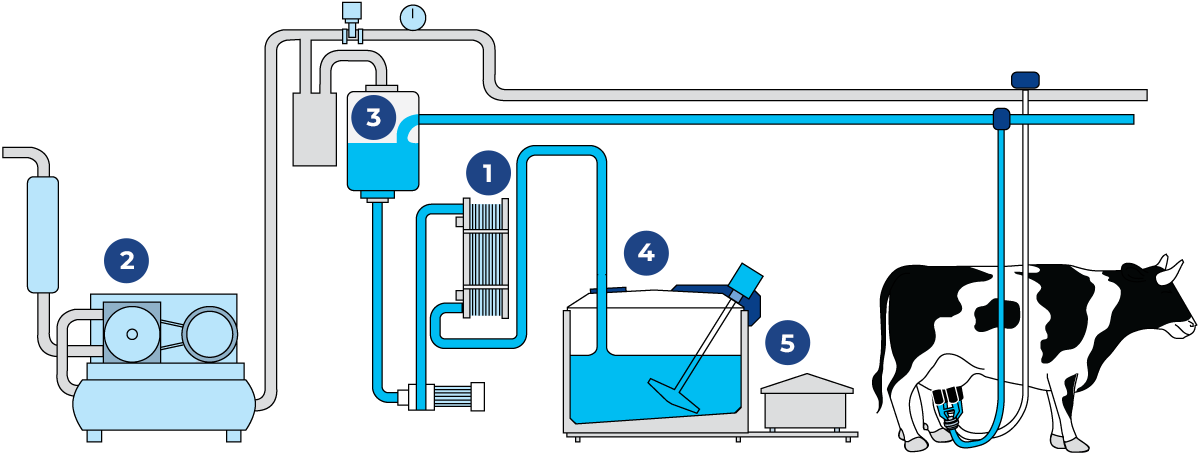 3
1
2
4
5