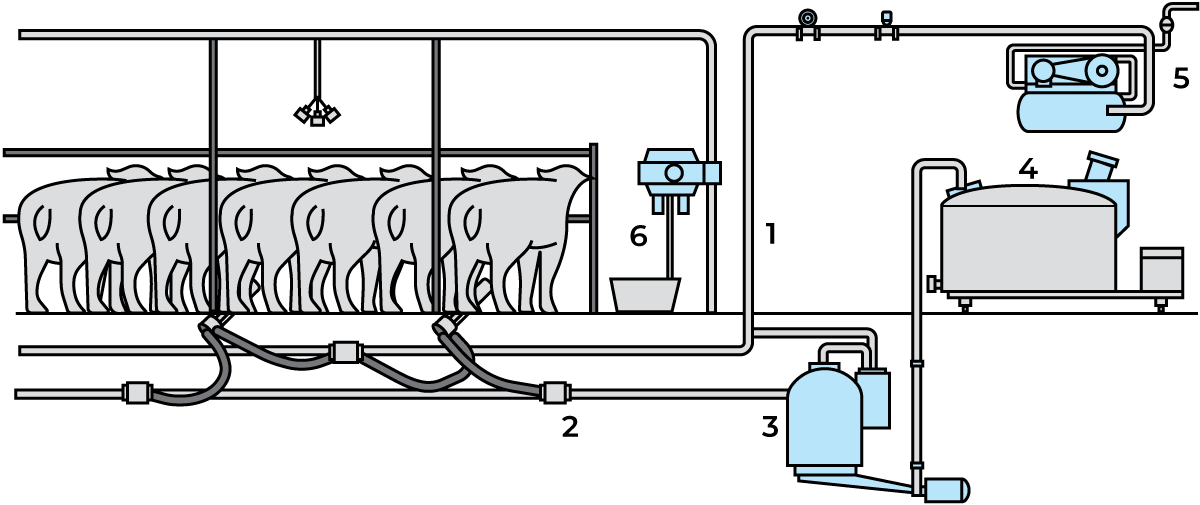 5
4
6
1
2
3