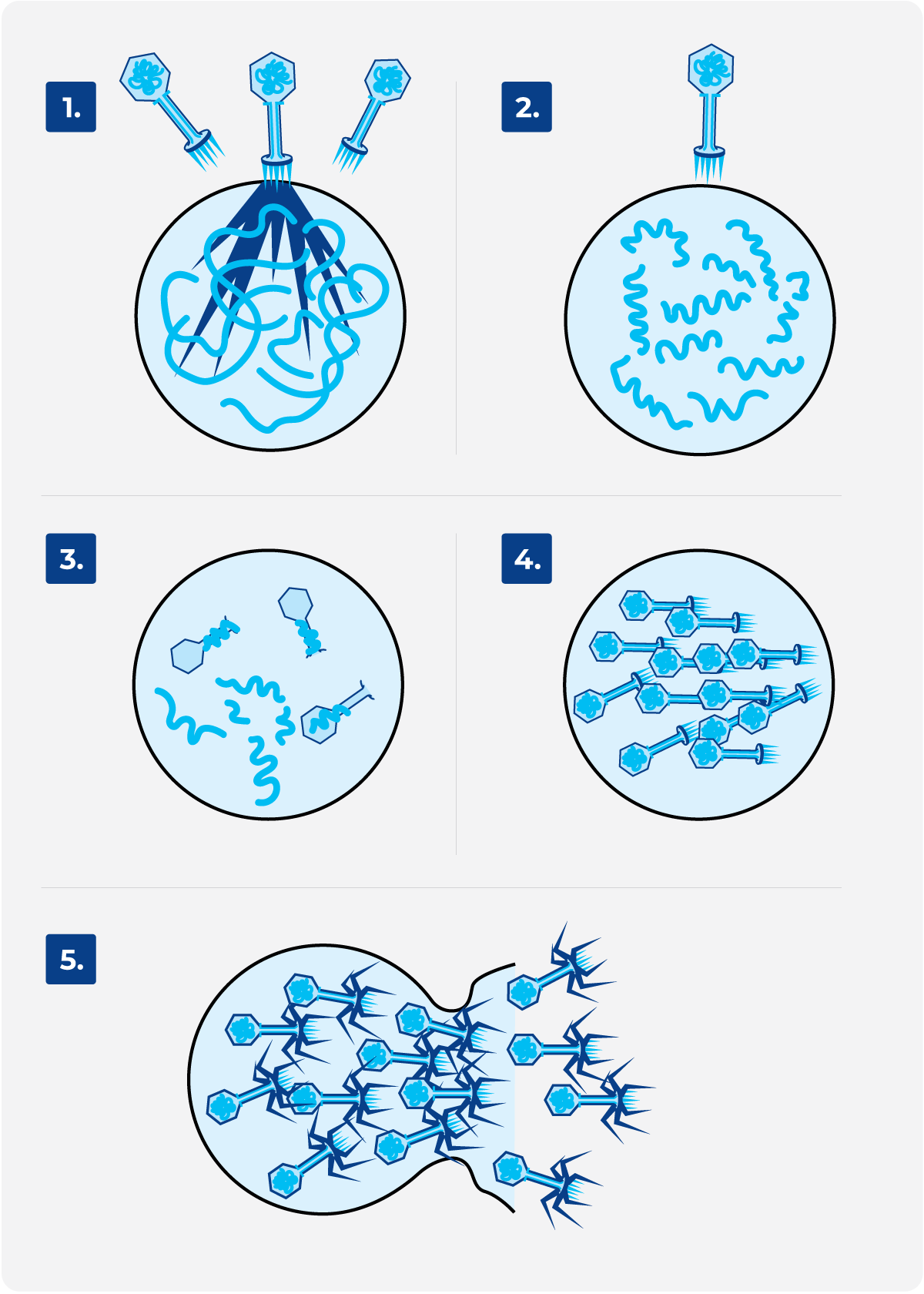 1.

2.

3.

4.

5.