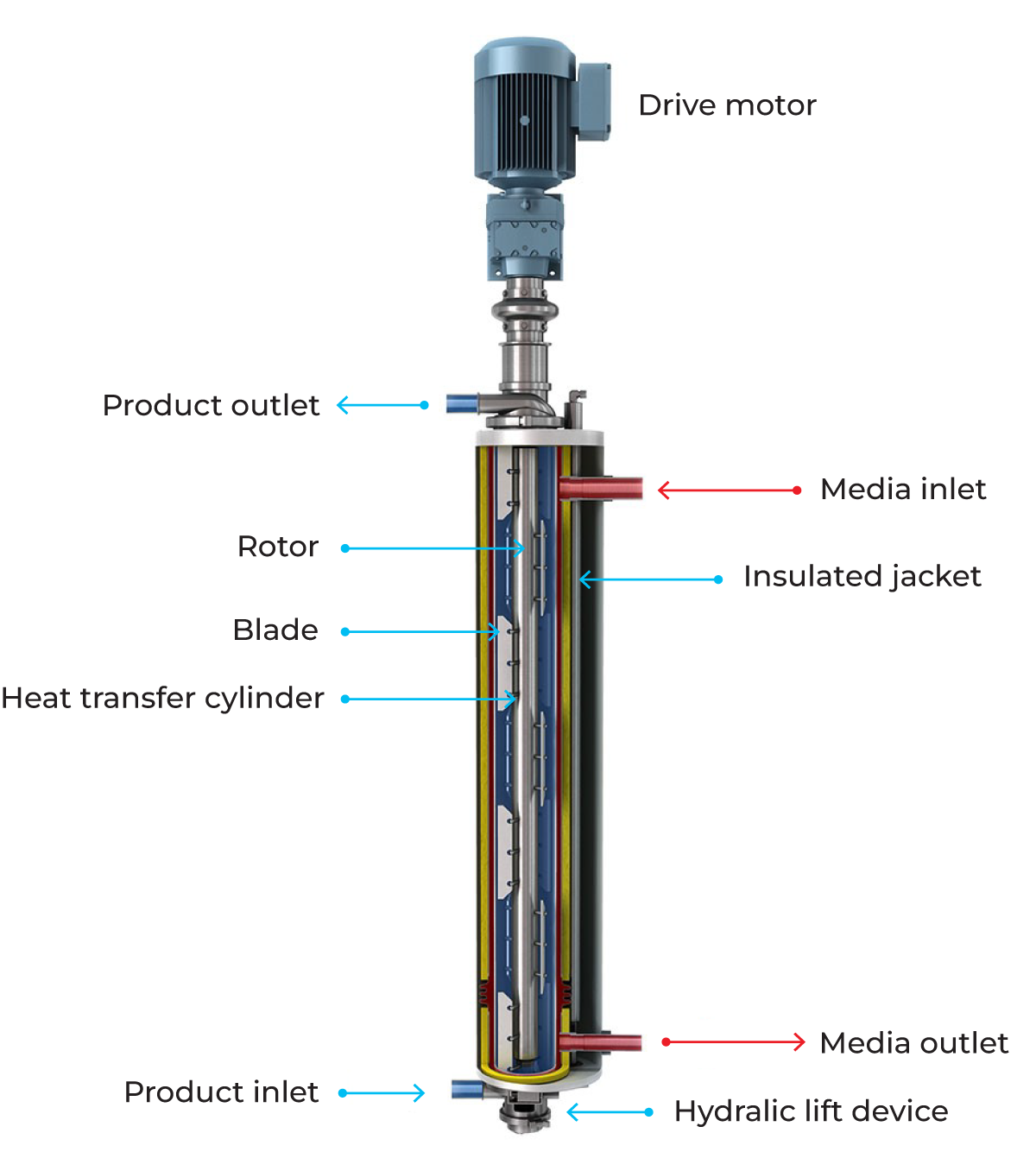 Drive motor

Product outlet

Media inlet

Rotor

Insulated jacket

Blade

Heat transfer cylinder

Media outlet

Product inlet

Hydralic lift device