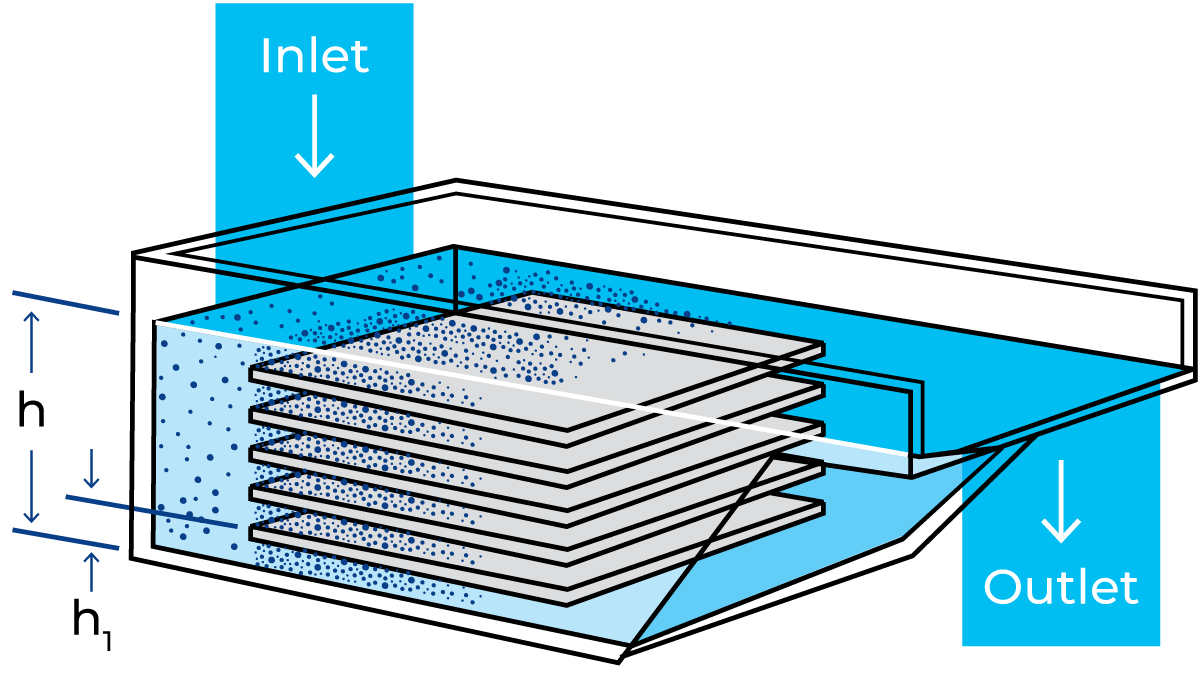 Inlet

h

$h_1$

Outlet