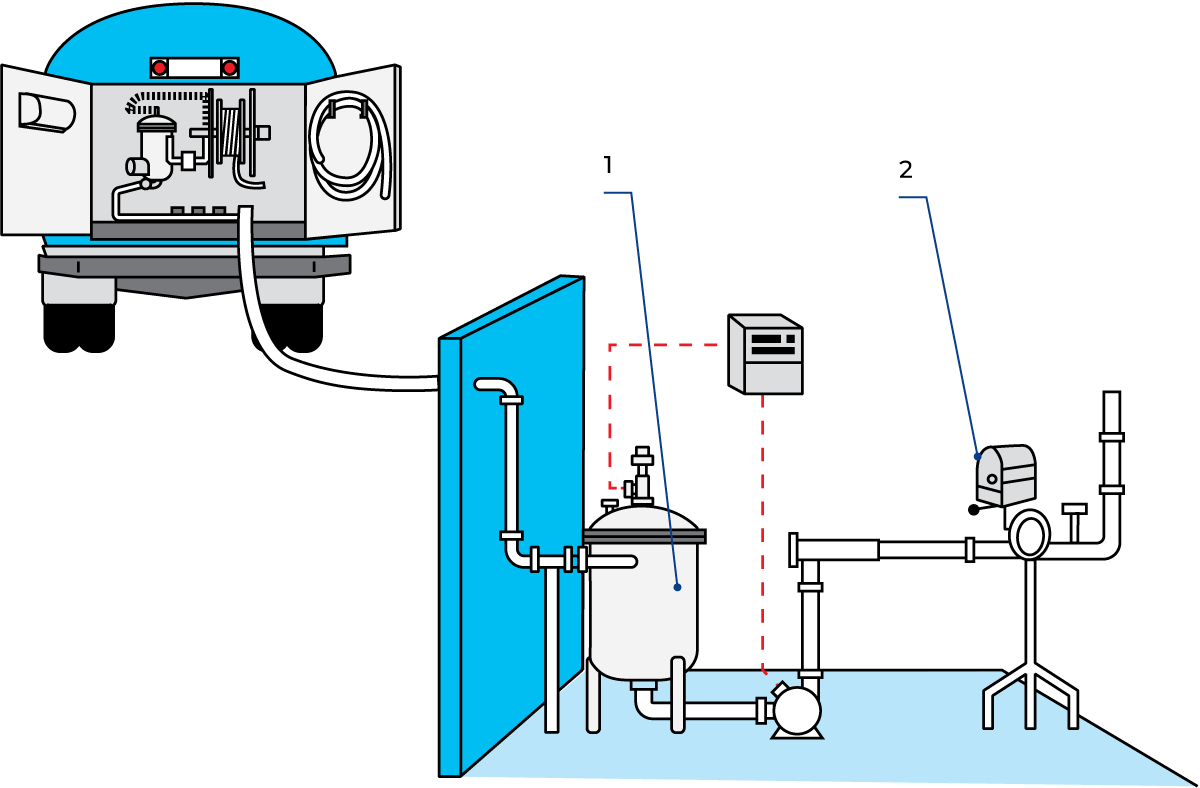 1
2