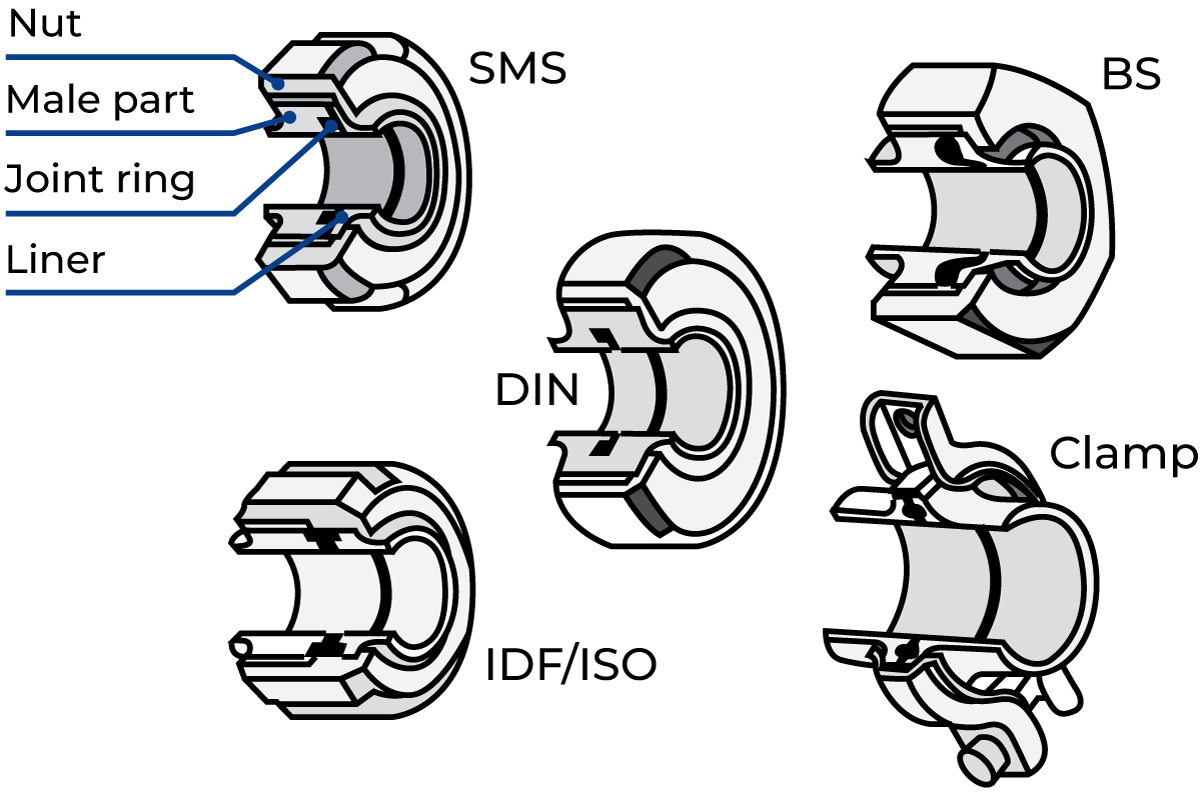 Nut
Male part
Joint ring
Liner
SMS
BS
DIN
Clamp
IDF/ISO