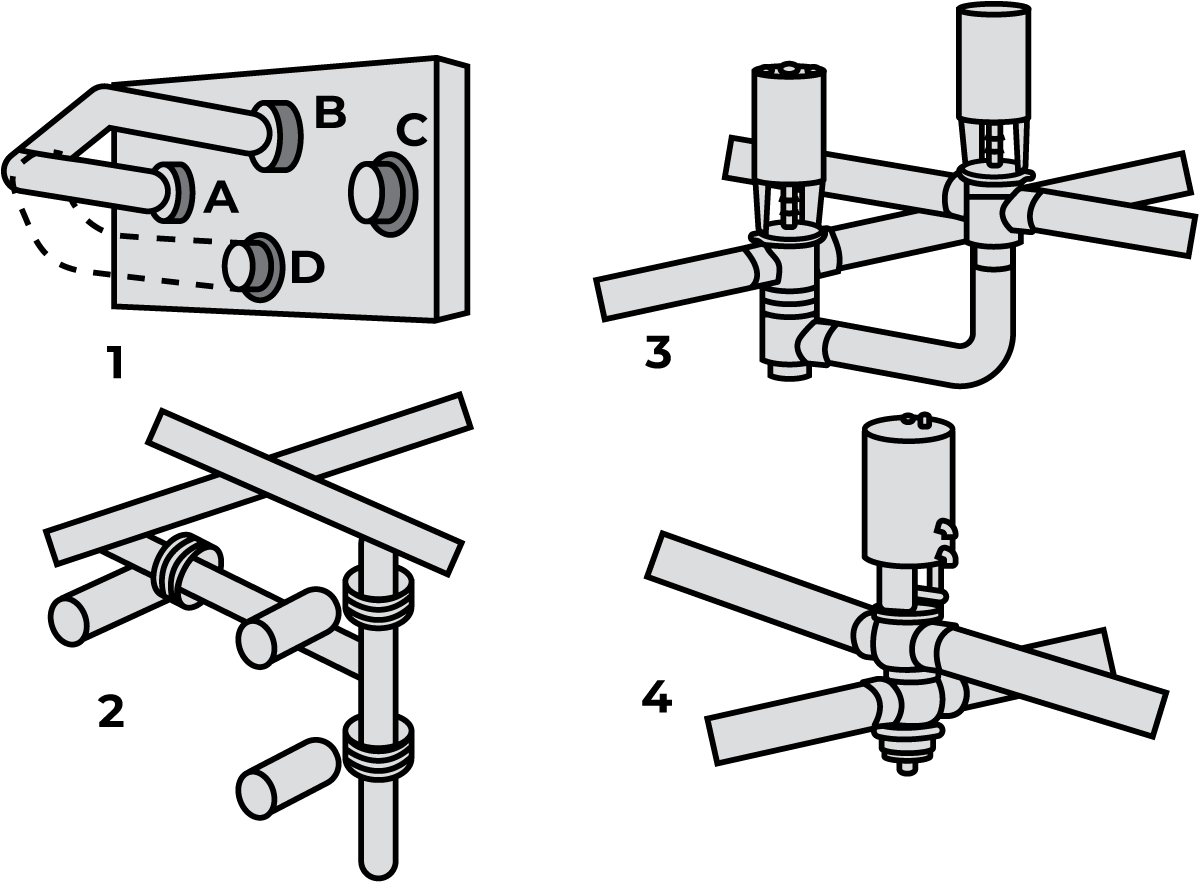 B
C
A
D
1
3
2
4